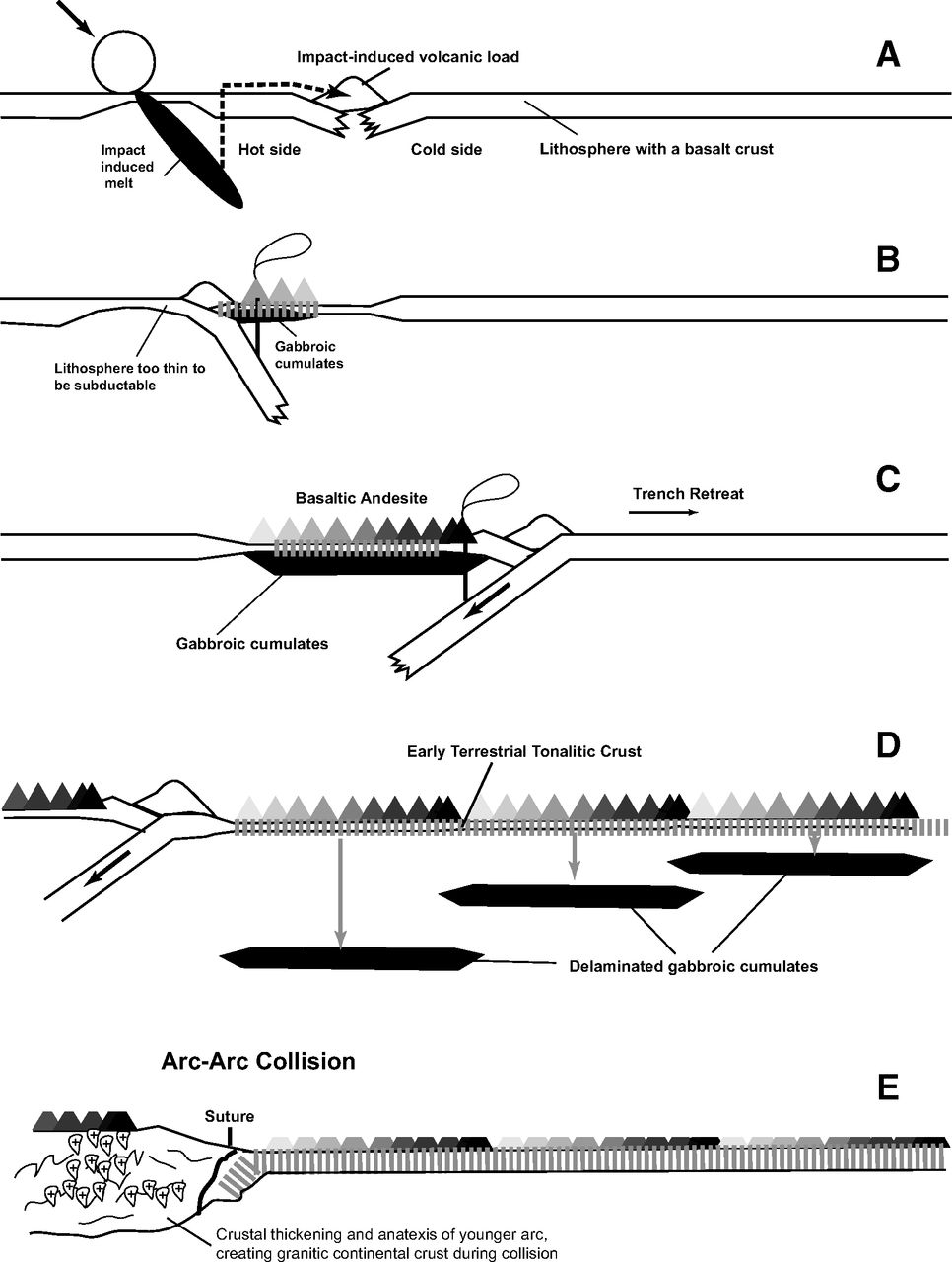 A

Impact-induced volcanic load

Impact induced melt

Hot side

Cold side

Lithosphere with a basalt crust

B

Lithosphere too thin to be subductable

Gabbroic cumulates

C

Basaltic Andesite

Trench Retreat

Gabbroic cumulates

D

Early Terrestrial Tonalitic Crust

Delaminated gabbroic cumulates

Arc-Arc Collision

E

Suture

Crustal thickening and anatexis of younger arc, creating granitic continental crust during collision